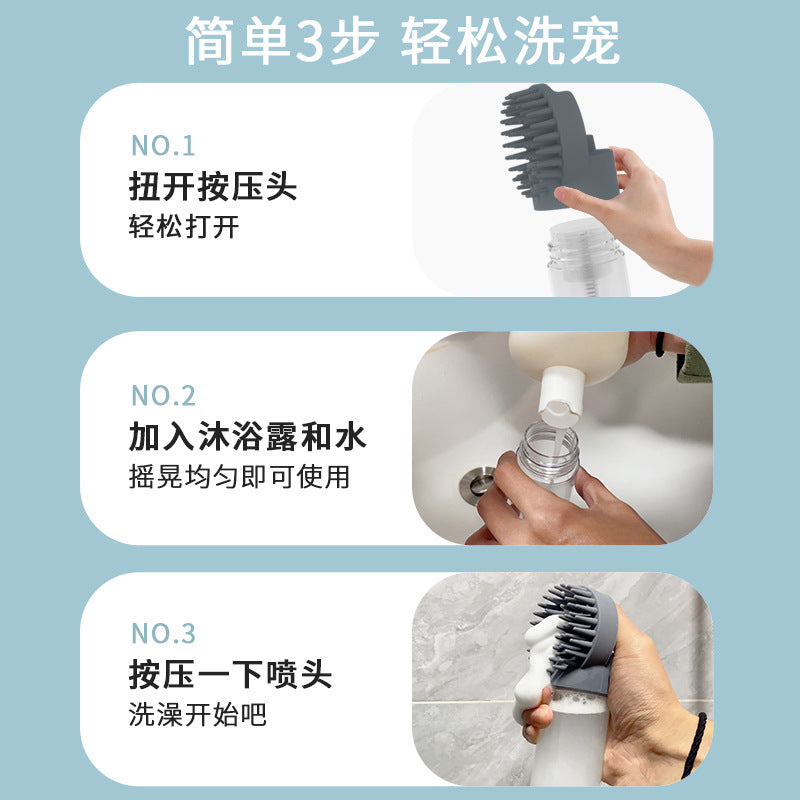 简单3步 轻松洗宠

NO.1
扭开按压头
轻松打开

NO.2
加入沐浴露和水
摇晃均匀即可使用

NO.3
按压一下喷头
洗澡开始吧