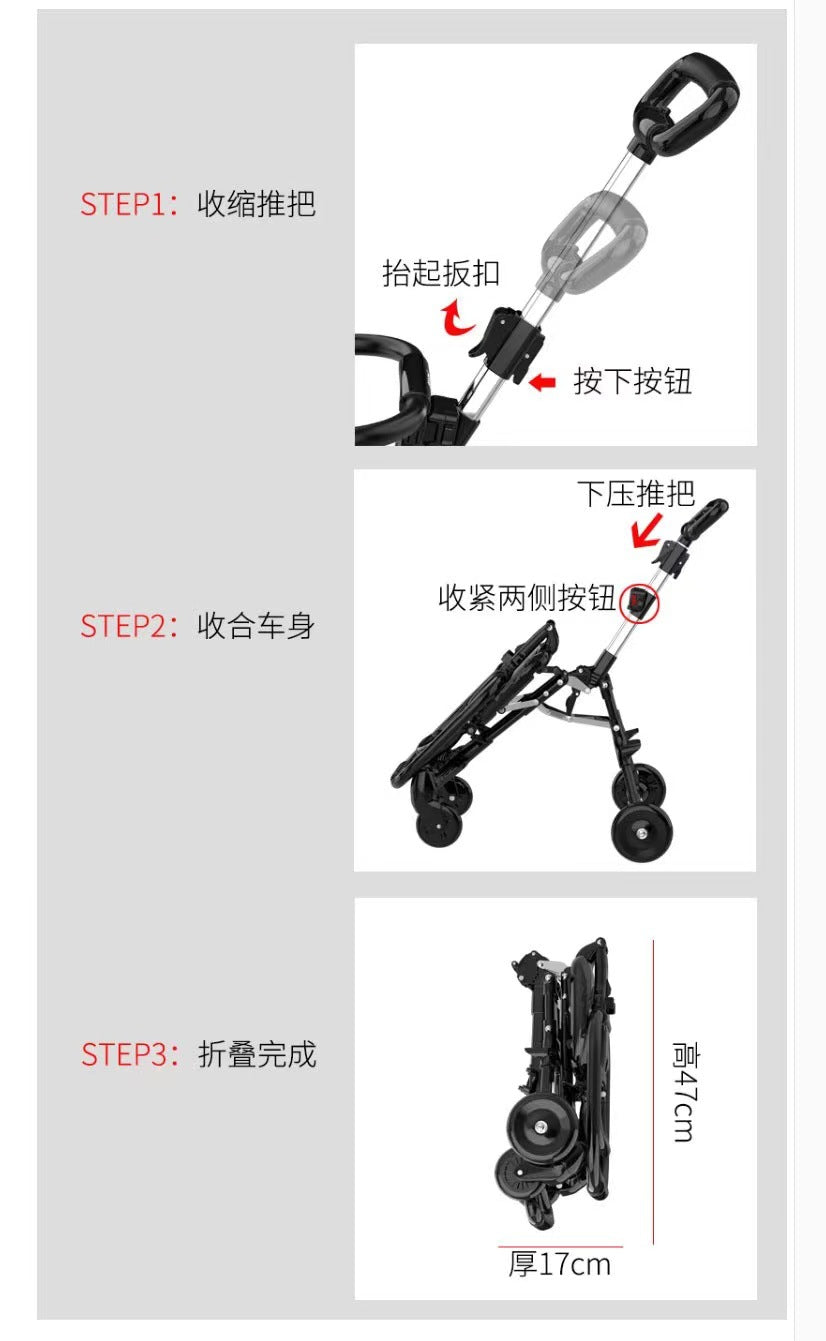 STEP1：收缩推把

抬起扳扣

按下按钮

STEP2：收合车身

下压推把

收紧两侧按钮

STEP3：折叠完成

高47cm

厚17cm